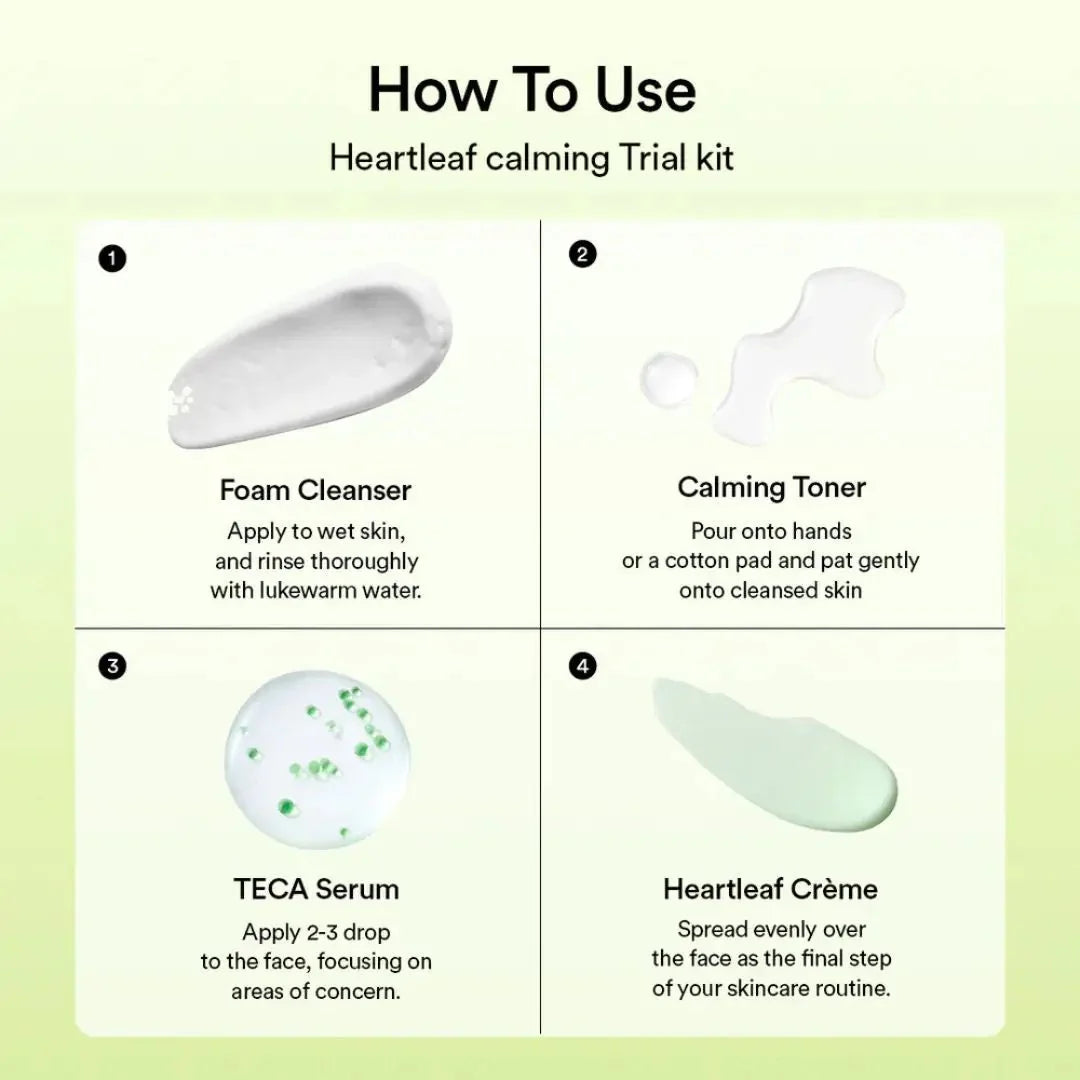 How To Use
Heartleaf calming Trial kit

1
Foam Cleanser
Apply to wet skin, and rinse thoroughly with lukewarm water.

2
Calming Toner
Pour onto hands or a cotton pad and pat gently onto cleansed skin

3
TECA Serum
Apply 2-3 drop to the face, focusing on areas of concern.

4
Heartleaf Crème
Spread evenly over the face as the final step of your skincare routine.