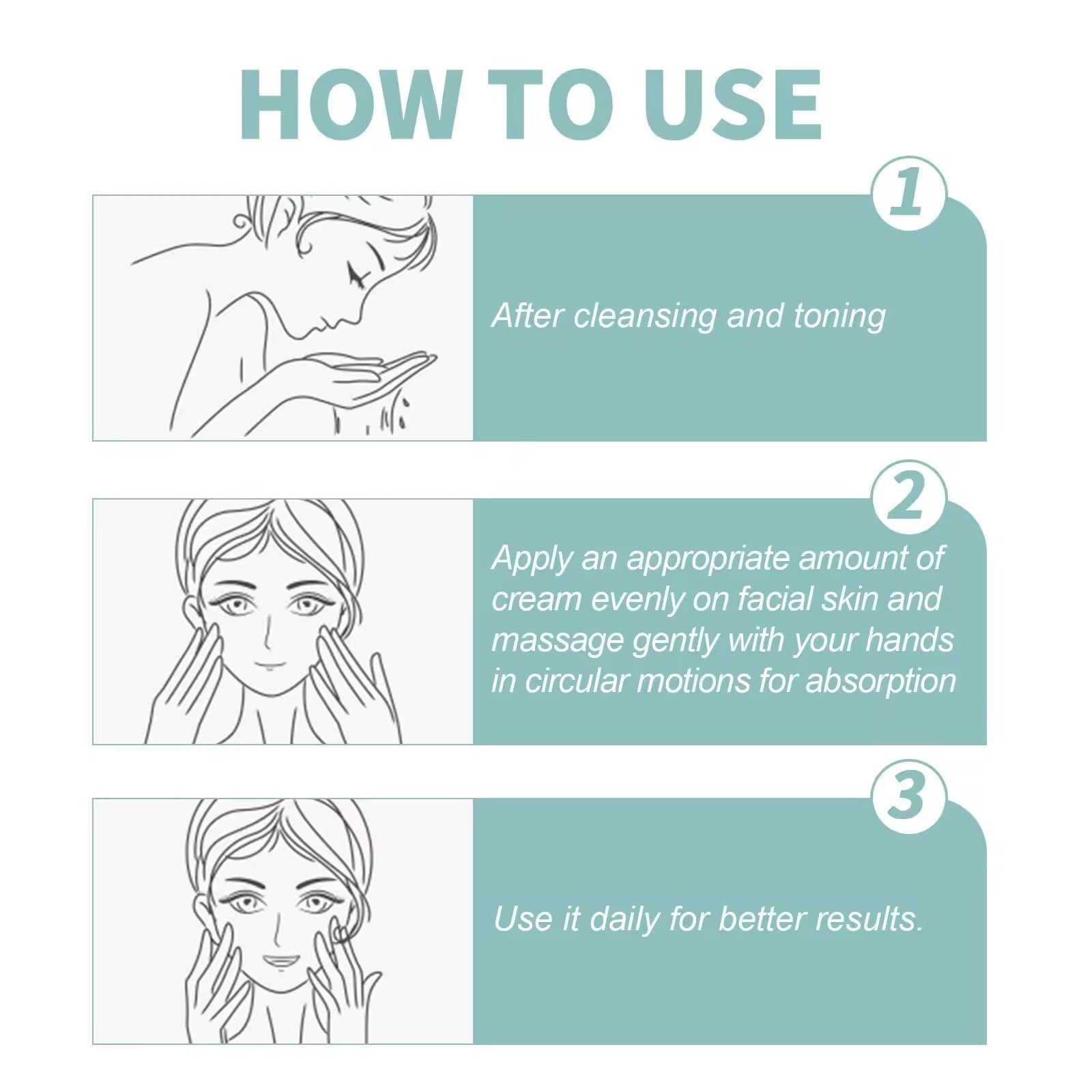 HOW TO USE

1

After cleansing and toning

2

Apply an appropriate amount of cream evenly on facial skin and massage gently with your hands in circular motions for absorption

3

Use it daily for better results.